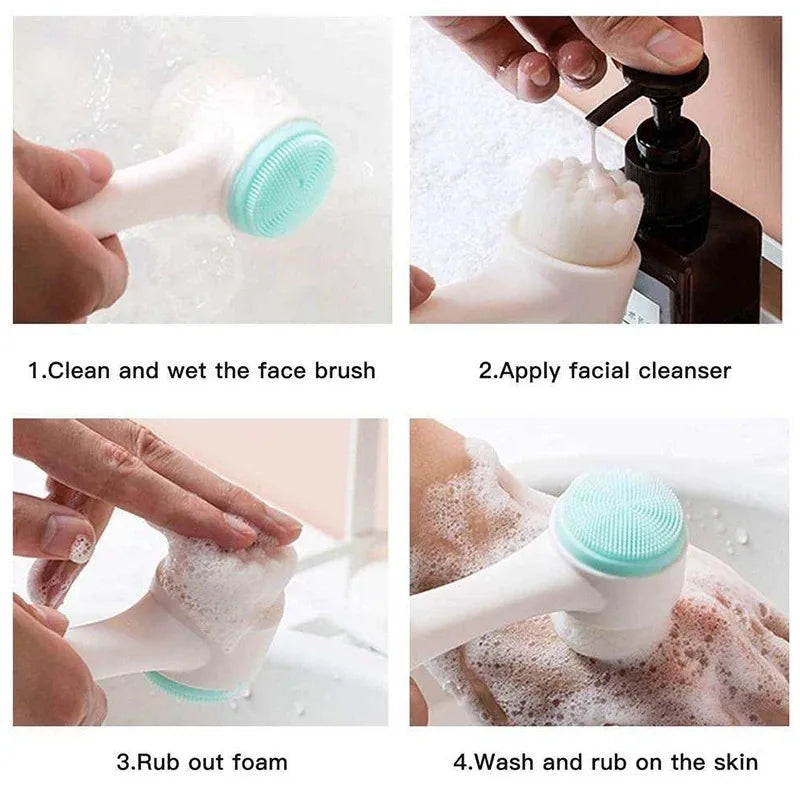 1.Clean and wet the face brush

2.Apply facial cleanser

3.Rub out foam

4.Wash and rub on the skin